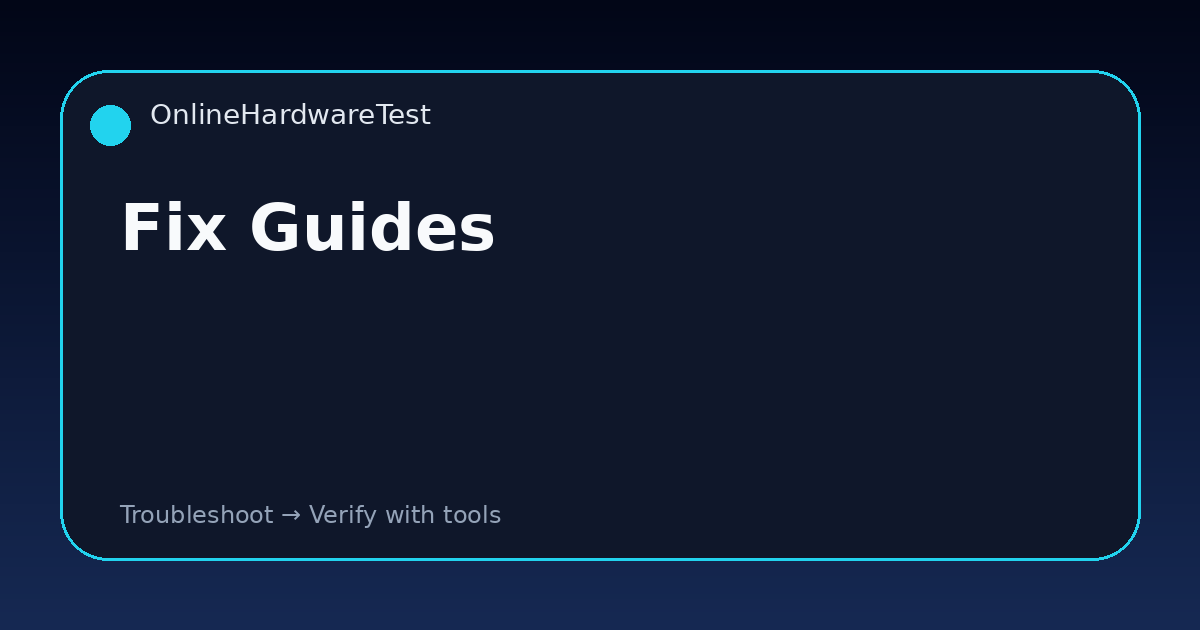 OnlineHardwareTest

Fix Guides

Troubleshoot → Verify with tools