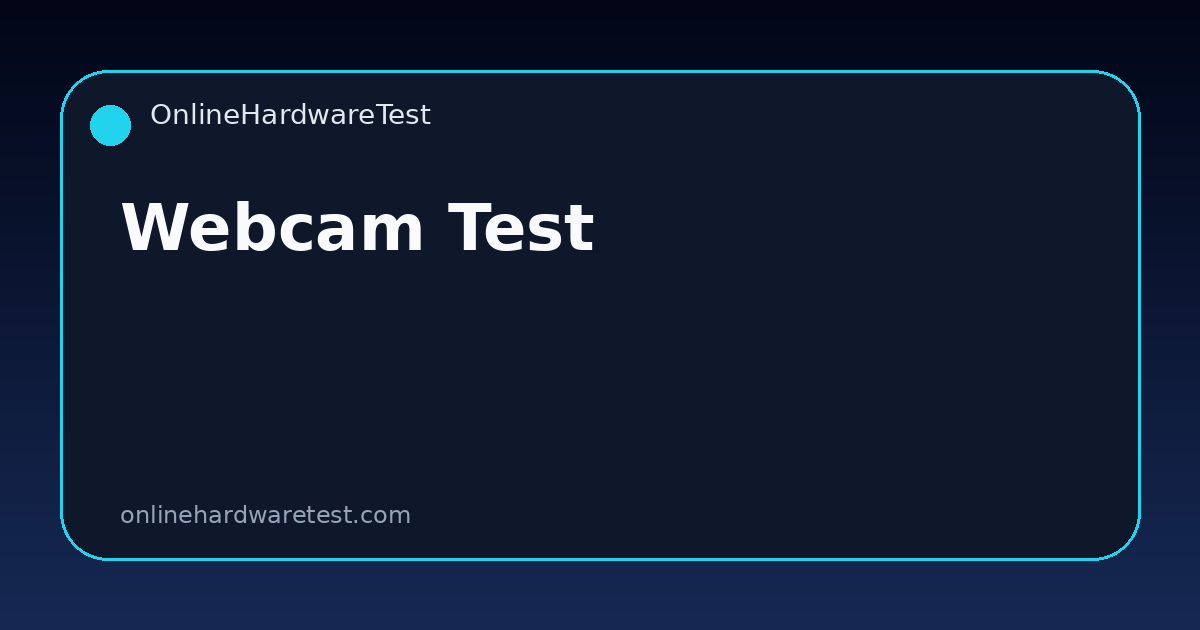 OnlineHardwareTest

Webcam Test

onlinehardwaretest.com